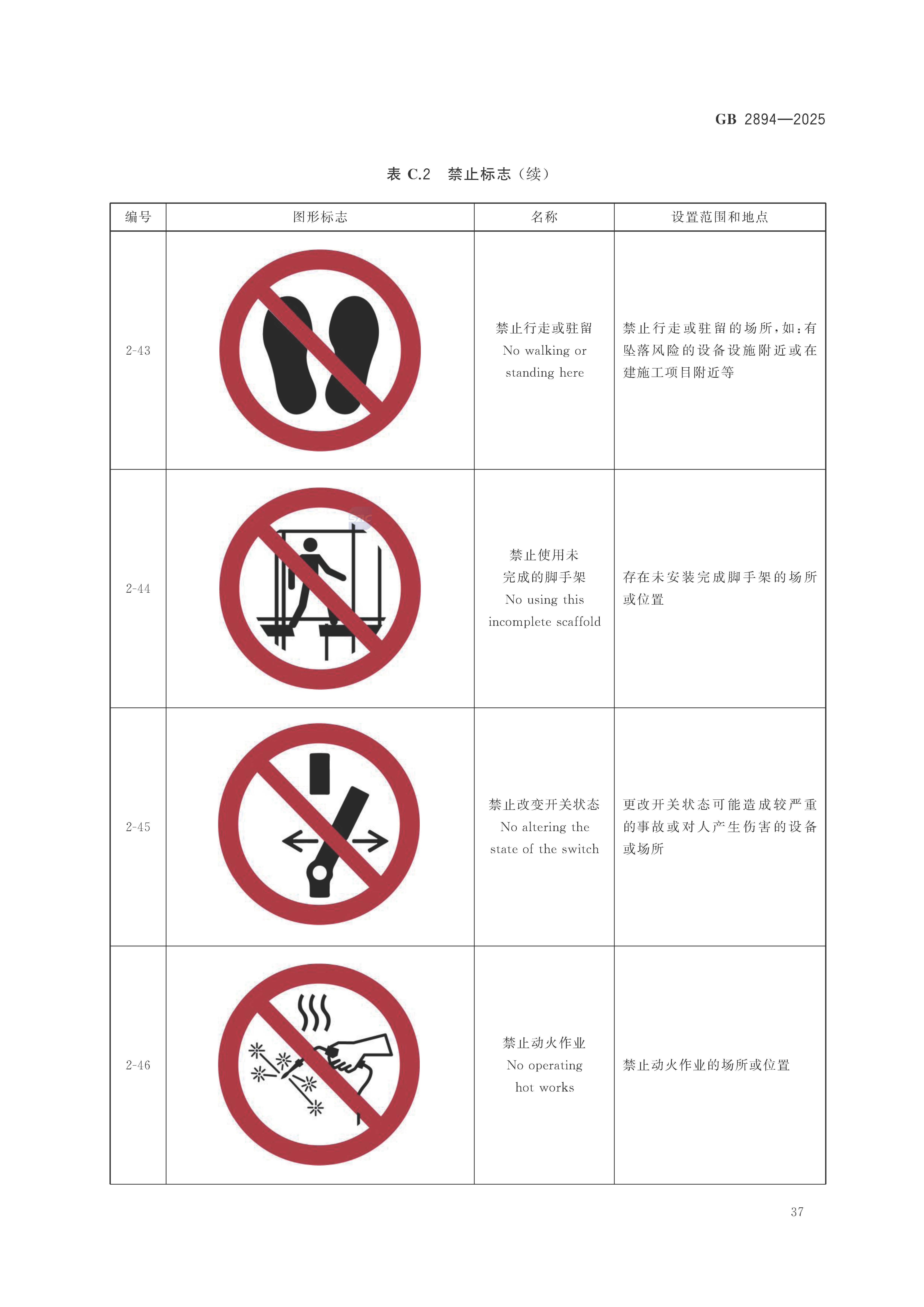 GB 2894—2025

表 C.2 禁止标志（续）

| 编号 | 图形标志 | 名称 | 设置范围和地点 |
|---|---|---|---|
| 2-43 | | 禁止行走或驻留 No walking or standing here | 禁止行走或驻留的场所，如：有坠落风险的设备设施附近或在建施工项目附近等 |
| 2-44 | | 禁止使用未完成的脚手架 No using this incomplete scaffold | 存在未安装完成脚手架的场所或位置 |
| 2-45 | | 禁止改变开关状态 No altering the state of the switch | 更改开关状态可能造成较严重的事故或对人产生伤害的设备或场所 |
| 2-46 | | 禁止动火作业 No operating hot works | 禁止动火作业的场所或位置 |

37