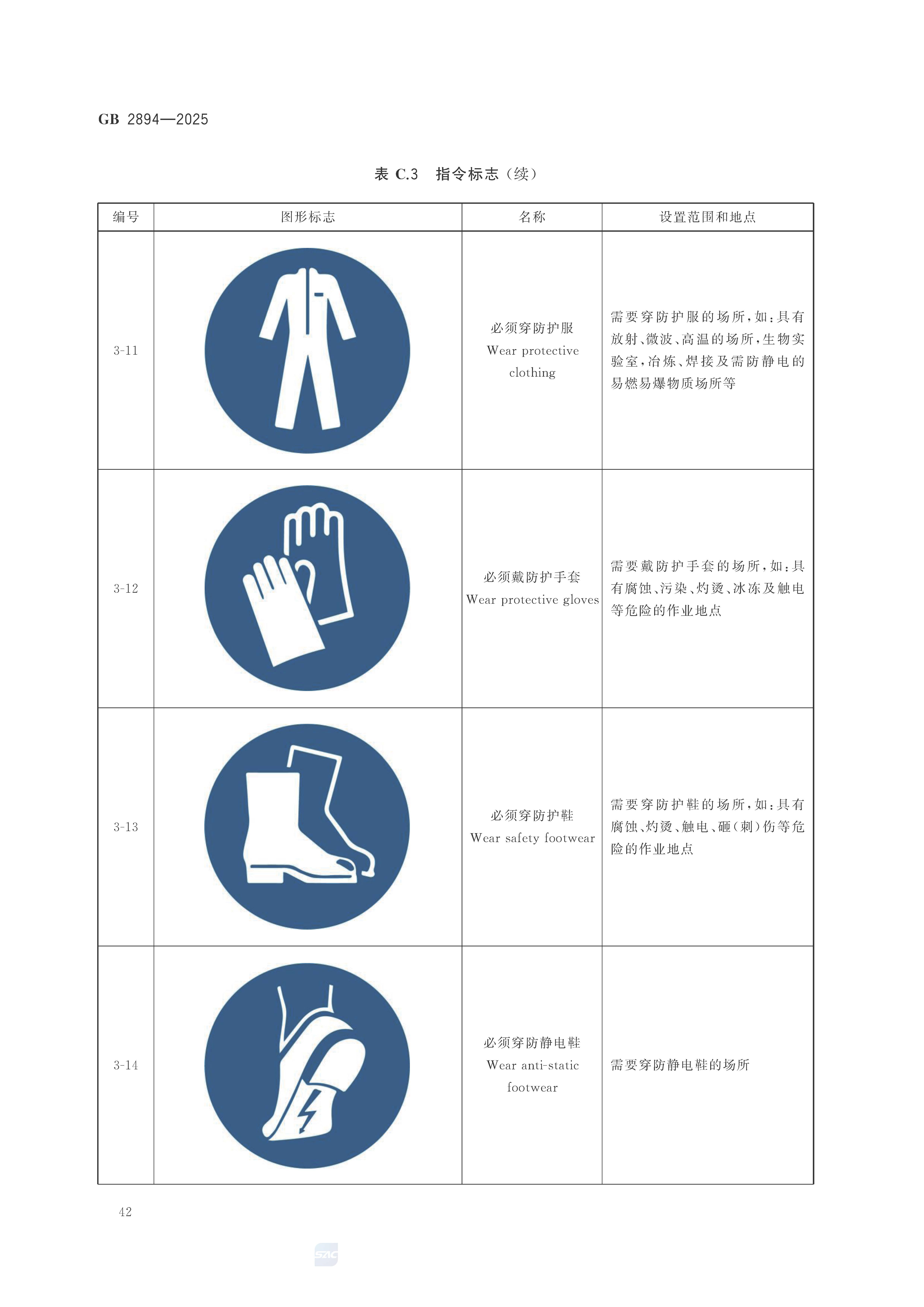 GB 2894—2025

表 C.3 指令标志（续）

| 编号 | 图形标志 | 名称 | 设置范围和地点 |
|---|---|---|---|
| 3-11 | | 必须穿防护服 Wear protective clothing | 需要穿防护服的场所，如：具有放射、微波、高温的场所，生物实验室，冶炼、焊接及需防静电的易燃易爆物质场所等 |
| 3-12 | | 必须戴防护手套 Wear protective gloves | 需要戴防护手套的场所，如：具有腐蚀、污染、灼烫、冰冻及触电等危险的作业地点 |
| 3-13 | | 必须穿防护鞋 Wear safety footwear | 需要穿防护鞋的场所，如：具有腐蚀、灼烫、触电、砸（刺）伤等危险的作业地点 |
| 3-14 | | 必须穿防静电鞋 Wear anti-static footwear | 需要穿防静电鞋的场所 |

42

SAC